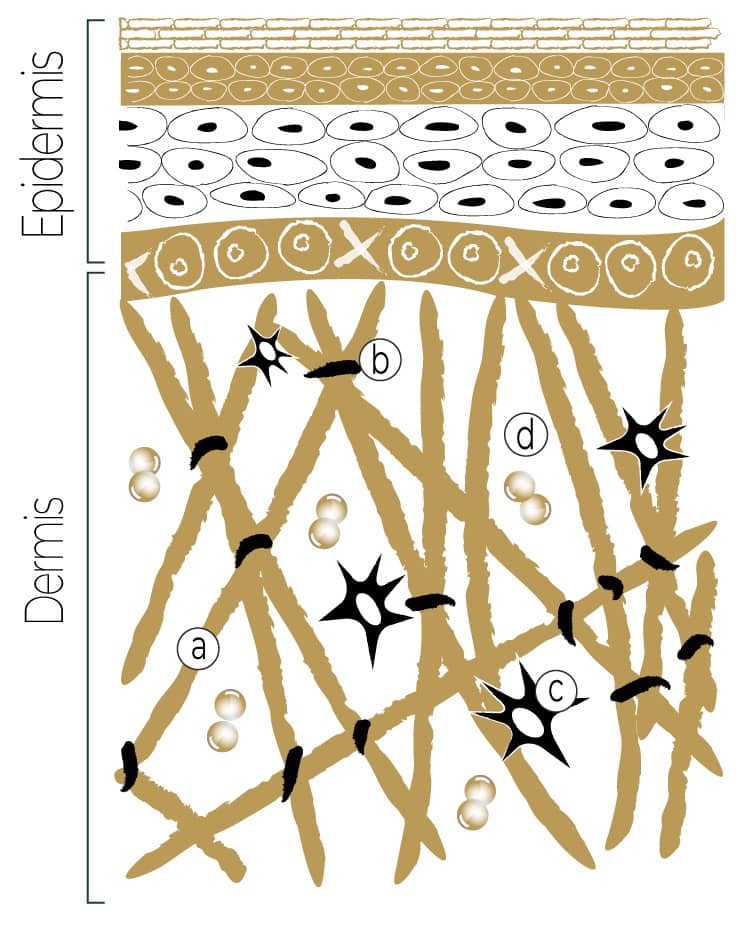 Epidermis

Dermis

b

d

a

c